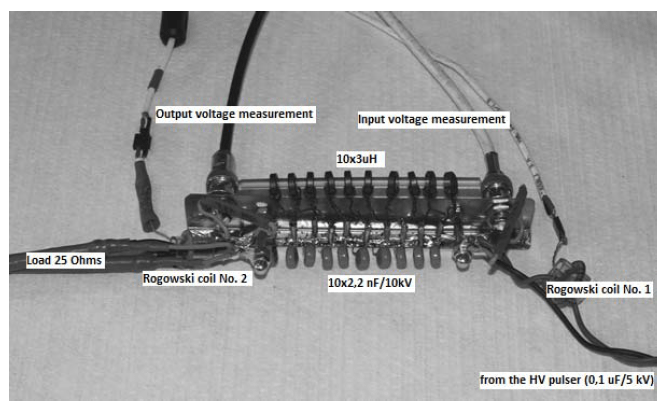 Output voltage measurement

Input voltage measurement

10x3uH

Load 25 Ohms

Rogowski coil No. 2

10x2,2 nF/10kV

Rogowski coil No. 1

from the HV pulser (0,1 uF/5 kV)