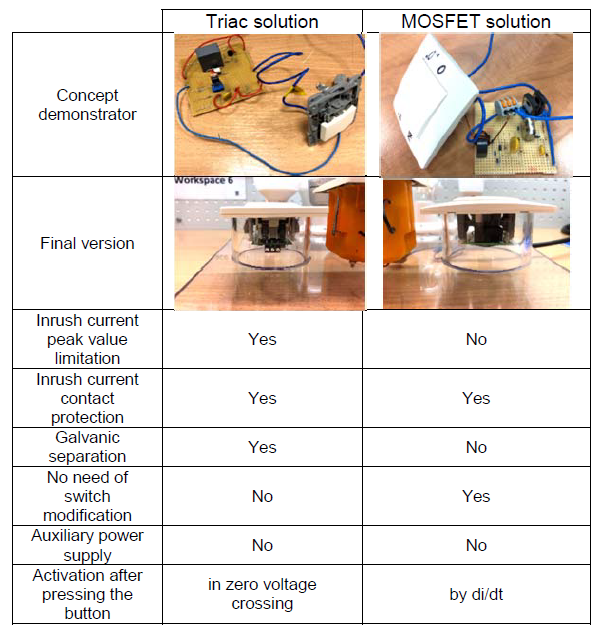 | | Triac solution | MOSFET solution |
|---|---|---|
| Concept demonstrator | | |
| Final version | Workspace 6 | |
| Inrush current peak value limitation | Yes | No |
| Inrush current contact protection | Yes | Yes |
| Galvanic separation | Yes | No |
| No need of switch modification | No | Yes |
| Auxiliary power supply | No | No |
| Activation after pressing the button | in zero voltage crossing | by di/dt |