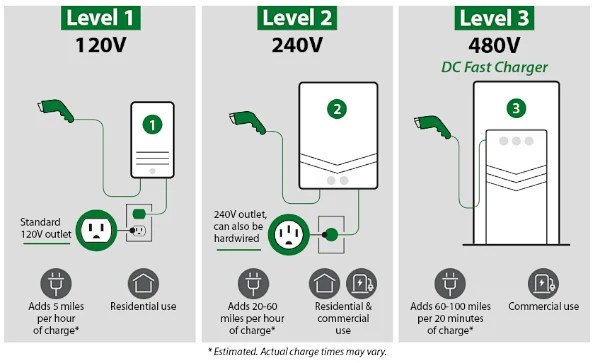 Level 1
120V

1

Standard 120V outlet

Adds 5 miles per hour of charge*

Residential use

Level 2
240V

2

240V outlet, can also be hardwired

Adds 20-60 miles per hour of charge*

Residential & commercial use

Level 3
480V
DC Fast Charger

3

Adds 60-100 miles per 20 minutes of charge*

Commercial use

* Estimated. Actual charge times may vary.