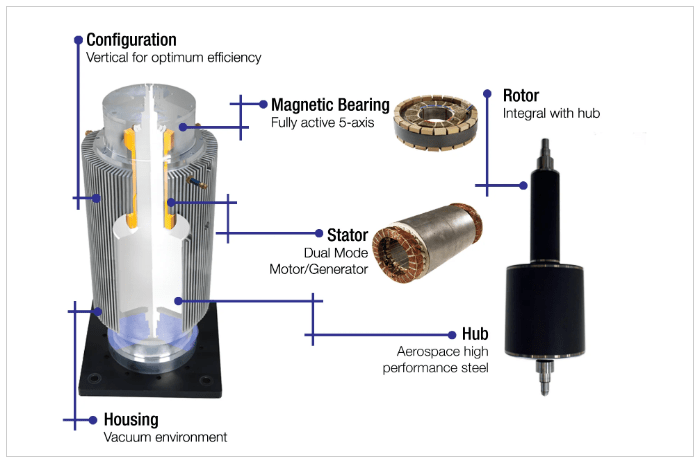 Configuration
Vertical for optimum efficiency

Magnetic Bearing
Fully active 5-axis

Rotor
Integral with hub

Stator
Dual Mode
Motor/Generator

Hub
Aerospace high performance steel

Housing
Vacuum environment