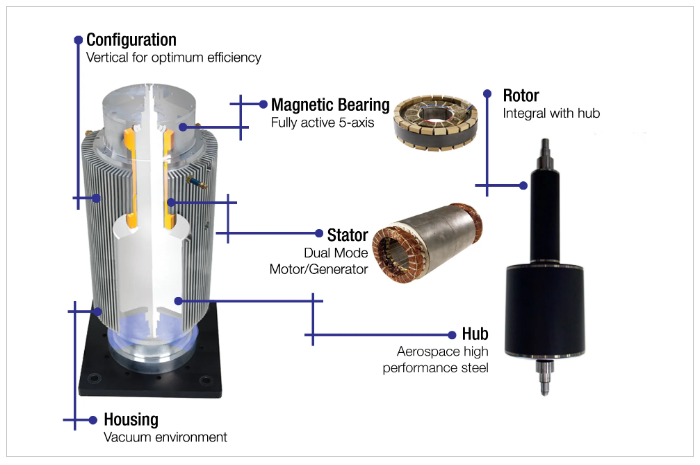 Configuration
Vertical for optimum efficiency

Magnetic Bearing
Fully active 5-axis

Rotor
Integral with hub

Stator
Dual Mode
Motor/Generator

Hub
Aerospace high
performance steel

Housing
Vacuum environment