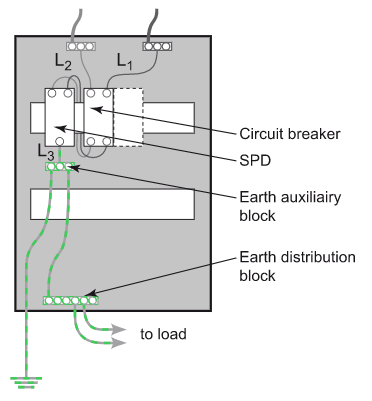 $L_2$

$L_1$

$L_3$

Circuit breaker

SPD

Earth auxiliairy block

Earth distribution block

to load