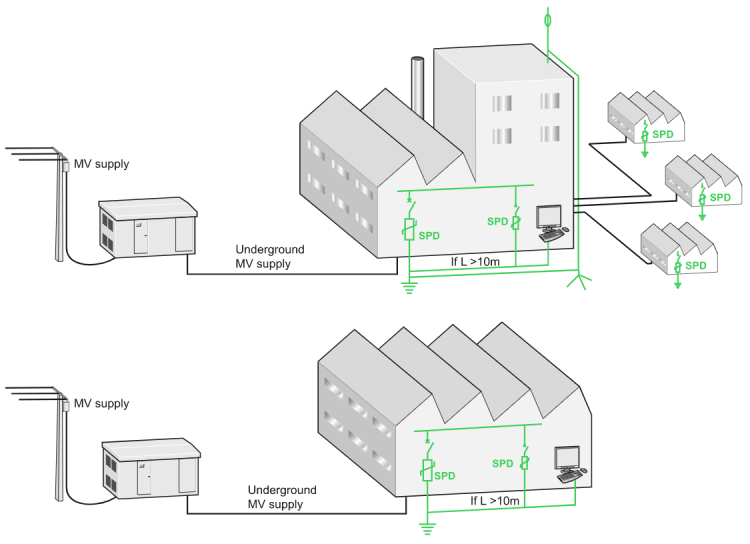 MV supply

Underground MV supply

SPD

SPD

If L >10m

SPD

SPD

SPD

MV supply

Underground MV supply

SPD

SPD

If L >10m