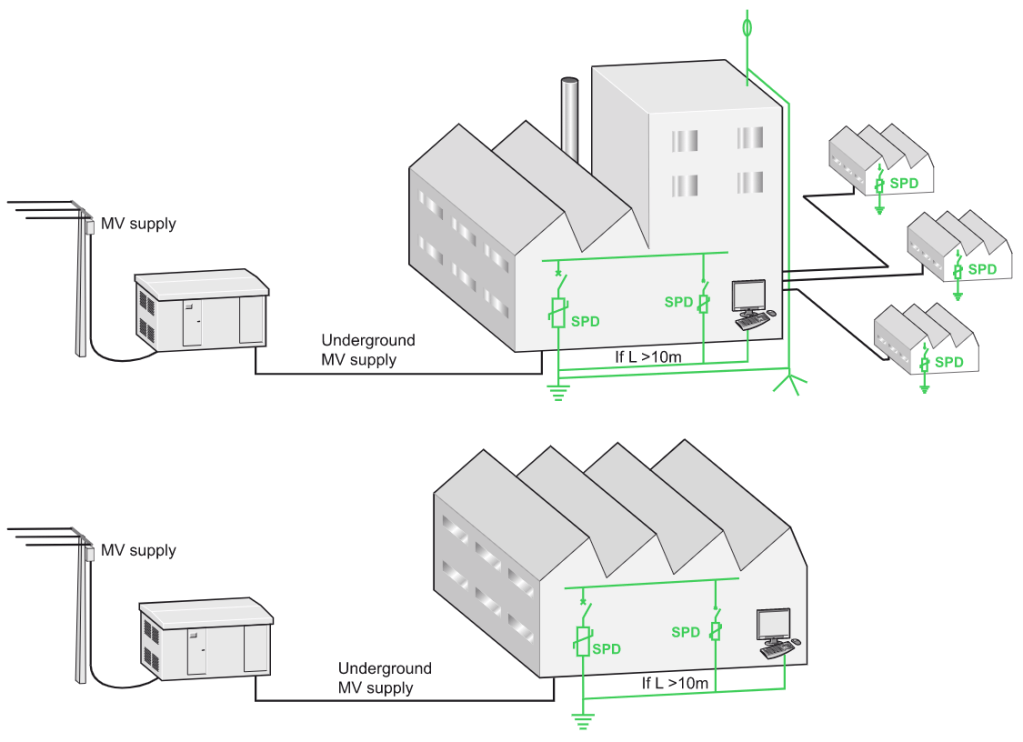 MV supply

Underground
MV supply

SPD

SPD

If L >10m

SPD

SPD

SPD

MV supply

Underground
MV supply

SPD

SPD

If L >10m