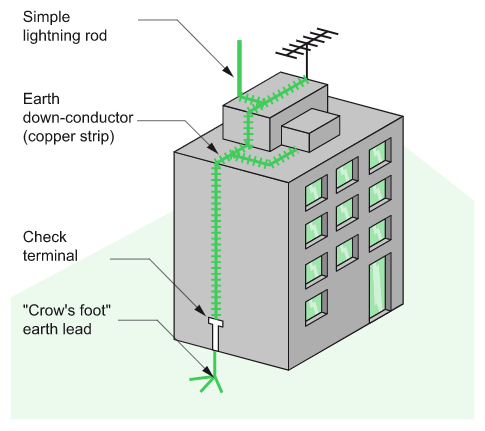 Simple lightning rod

Earth down-conductor (copper strip)

Check terminal

"Crow's foot" earth lead