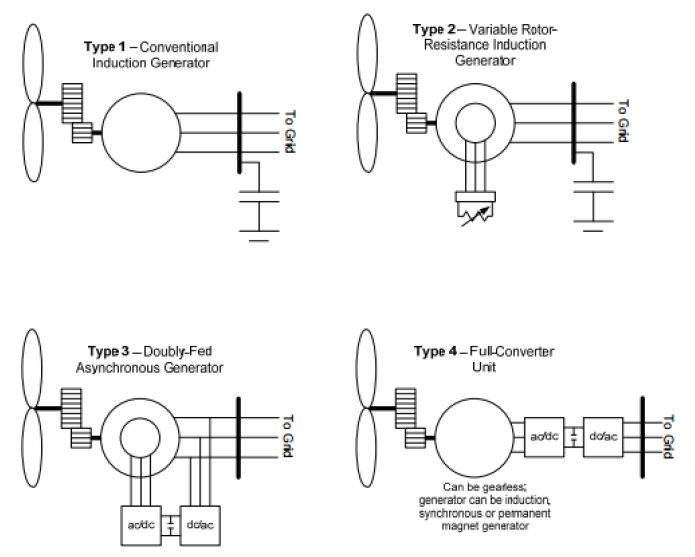 Type 1 – Conventional Induction Generator

To Grid

Type 2 – Variable Rotor-Resistance Induction Generator

To Grid

Type 3 – Doubly-Fed Asynchronous Generator

To Grid

ac/dc

dc/ac

Type 4 – Full-Converter Unit

ac/dc

dc/ac

To Grid

Can be gearless; generator can be induction, synchronous or permanent magnet generator