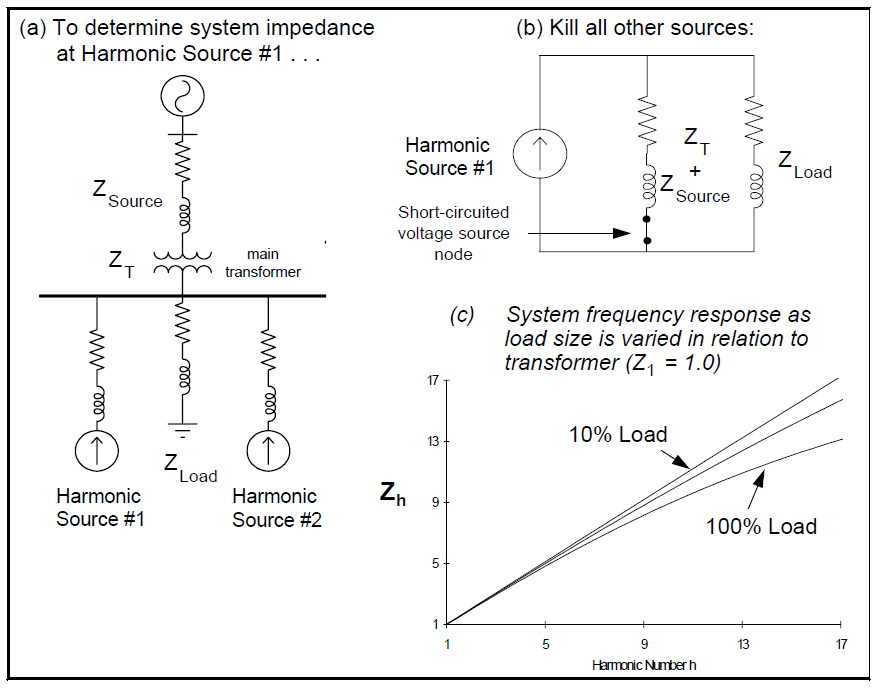 (a) To determine system impedance at Harmonic Source #1 . . .

$Z_{Source}$

$Z_T$

main transformer

$Z_{Load}$

Harmonic Source #1

Harmonic Source #2

(b) Kill all other sources:

Harmonic Source #1

$Z_T$ + $Z_{Source}$

$Z_{Load}$

Short-circuited voltage source node

(c) System frequency response as load size is varied in relation to transformer ($Z_1$ = 1.0)

17

13

9

5

1

$Z_h$

10% Load

100% Load

1 5 9 13 17

Harmonic Number h