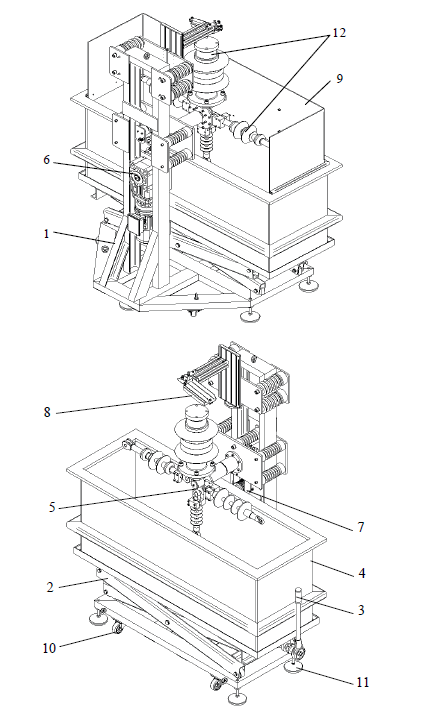 12
9
6
1
8
5
7
4
2
3
10
11