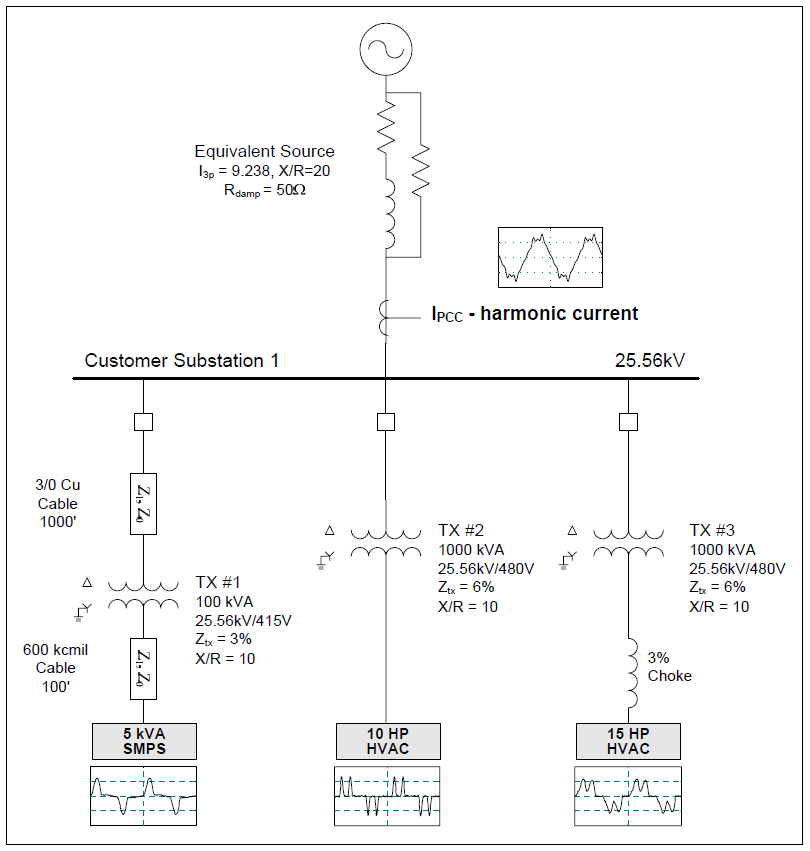 Equivalent Source
$I_{3p}$ = 9.238, X/R=20
$R_{damp}$ = 50Ω

$I_{PCC}$ - harmonic current

Customer Substation 1

25.56kV

3/0 Cu
Cable
1000'

$Z_1, Z_0$

Δ
Y

TX #1
100 kVA
25.56kV/415V
$Z_{tx}$ = 3%
X/R = 10

600 kcmil
Cable
100'

$Z_1, Z_0$

5 kVA
SMPS

Δ
Y

TX #2
1000 kVA
25.56kV/480V
$Z_{tx}$ = 6%
X/R = 10

10 HP
HVAC

Δ
Y

TX #3
1000 kVA
25.56kV/480V
$Z_{tx}$ = 6%
X/R = 10

3%
Choke

15 HP
HVAC