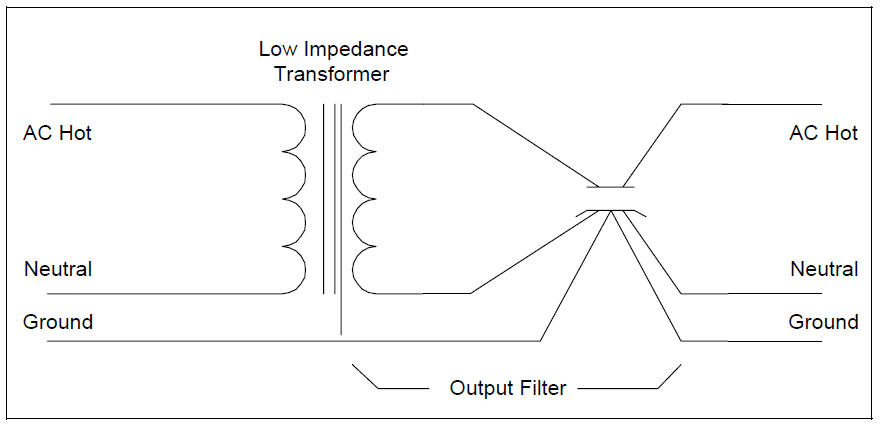 Low Impedance Transformer

AC Hot

Neutral

Ground

AC Hot

Neutral

Ground

Output Filter