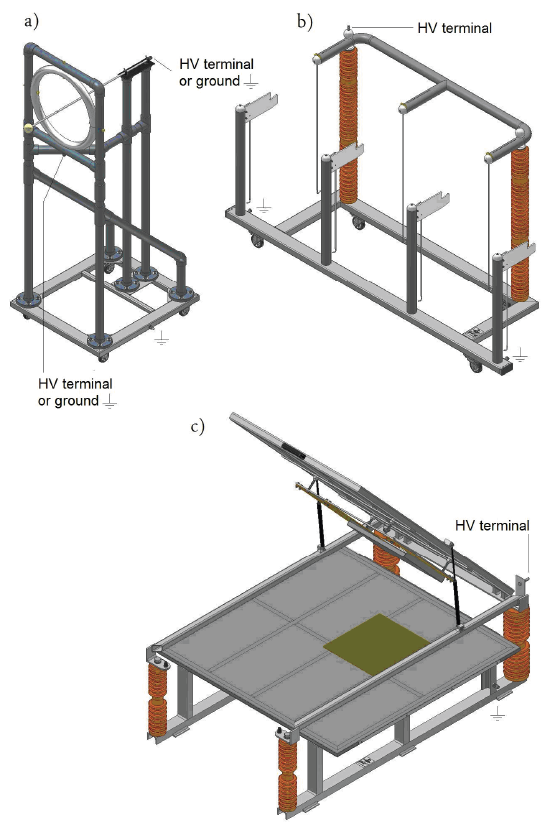 a)

HV terminal or ground ⏚

HV terminal or ground ⏚

b)

HV terminal

c)

HV terminal