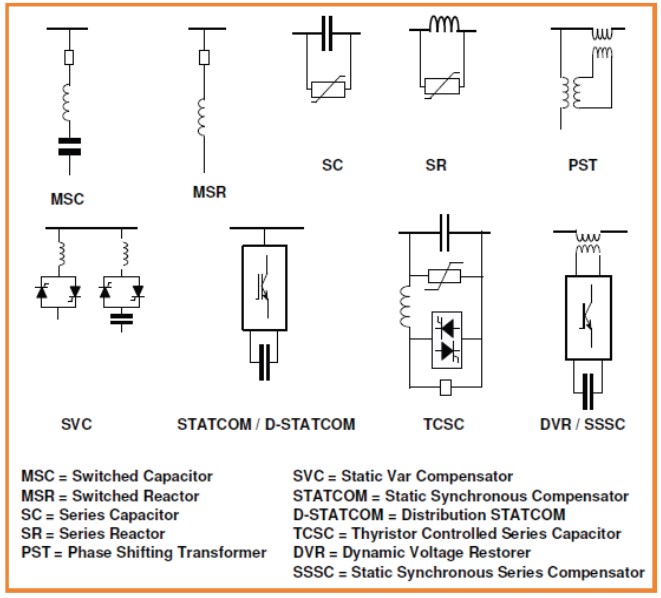 MSC

MSR

SC

SR

PST

SVC

STATCOM / D-STATCOM

TCSC

DVR / SSSC

MSC = Switched Capacitor
MSR = Switched Reactor
SC = Series Capacitor
SR = Series Reactor
PST = Phase Shifting Transformer

SVC = Static Var Compensator
STATCOM = Static Synchronous Compensator
D-STATCOM = Distribution STATCOM
TCSC = Thyristor Controlled Series Capacitor
DVR = Dynamic Voltage Restorer
SSSC = Static Synchronous Series Compensator