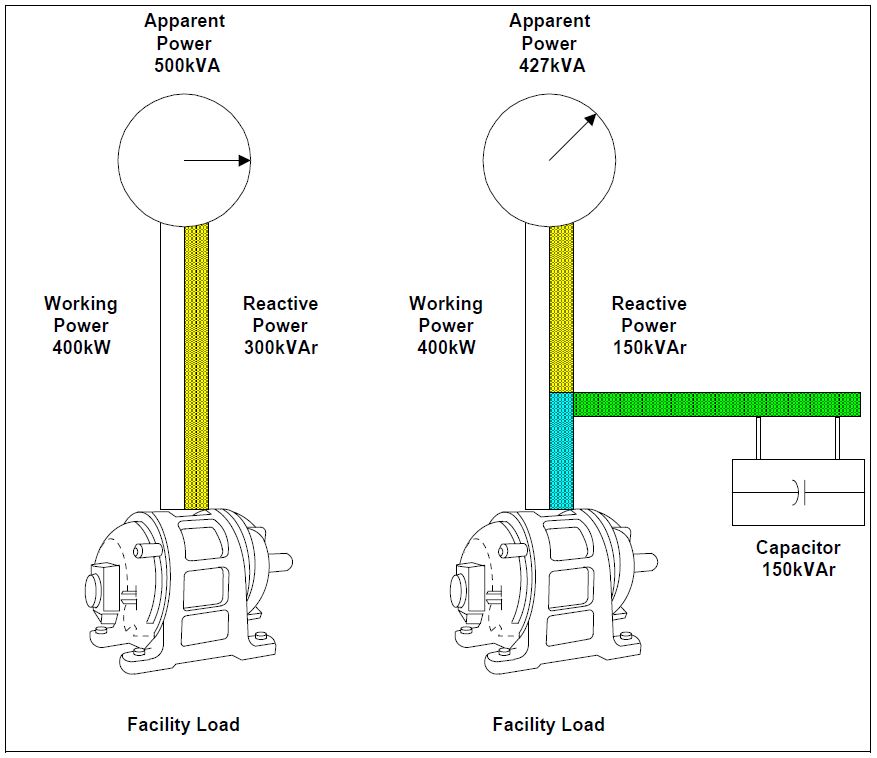 Apparent Power 500kVA

Working Power 400kW

Reactive Power 300kVAr

Facility Load

Apparent Power 427kVA

Working Power 400kW

Reactive Power 150kVAr

Capacitor 150kVAr

Facility Load