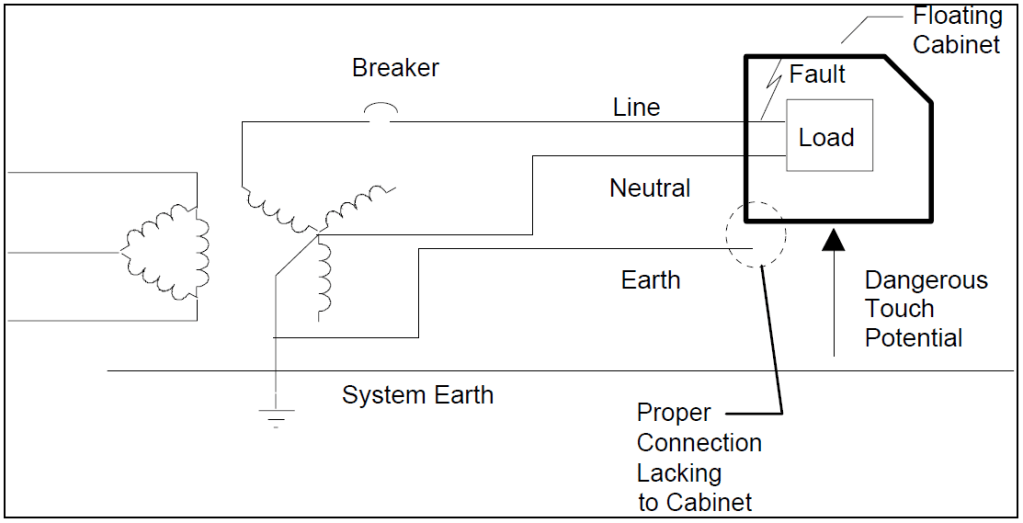 Floating Cabinet

Breaker

Fault

Line

Load

Neutral

Earth

Dangerous Touch Potential

System Earth

Proper Connection Lacking to Cabinet