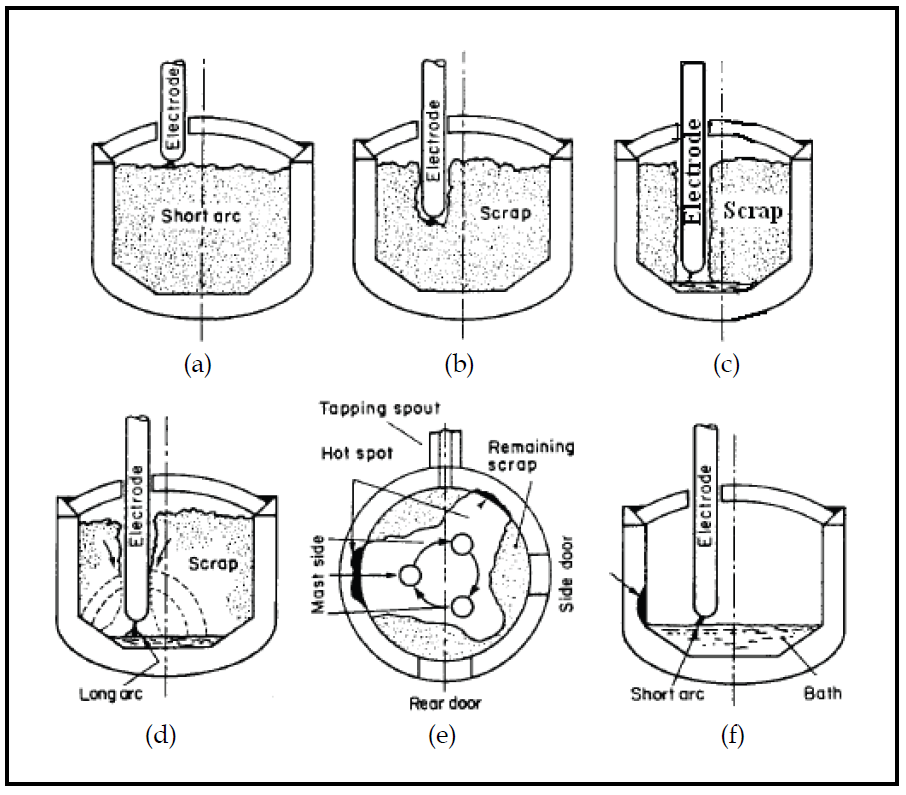 Electrode

Short arc

(a)

Electrode

Scrap

(b)

Electrode

Scrap

(c)

Electrode

Scrap

Long arc

(d)

Tapping spout

Hot spot

Remaining scrap

Mast side

Side door

Rear door

(e)

Electrode

Short arc

Bath

(f)