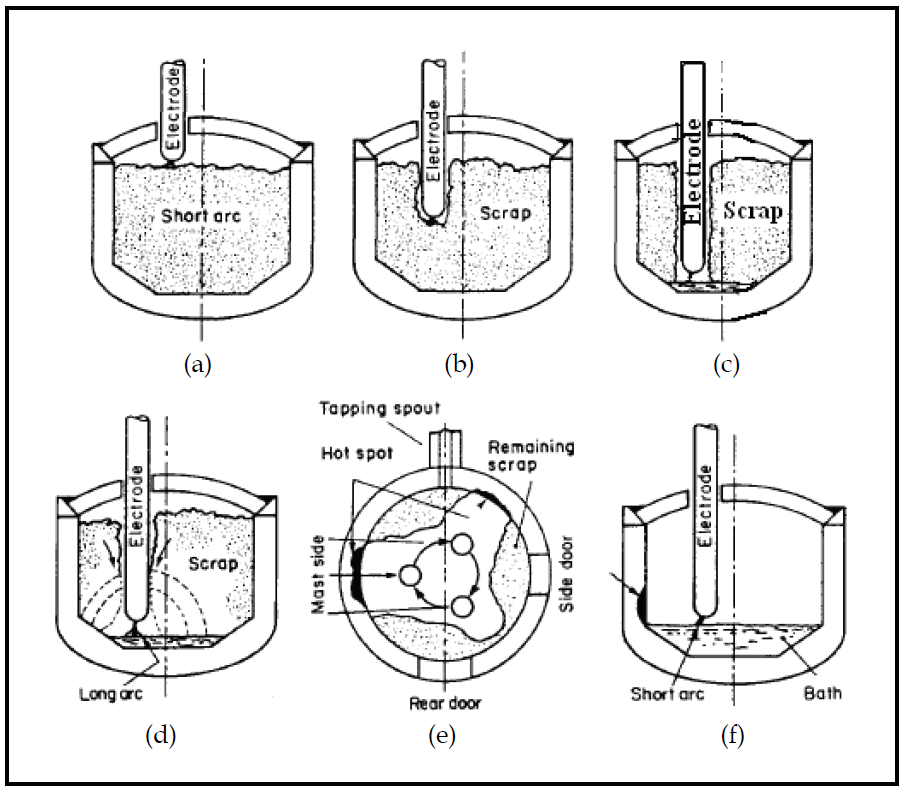 Electrode
Short arc
(a)

Electrode
Scrap
(b)

Electrode
Scrap
(c)

Electrode
Scrap
Long arc
(d)

Tapping spout
Hot spot
Remaining scrap
Mast side
Side door
Rear door
(e)

Electrode
Short arc
Bath
(f)