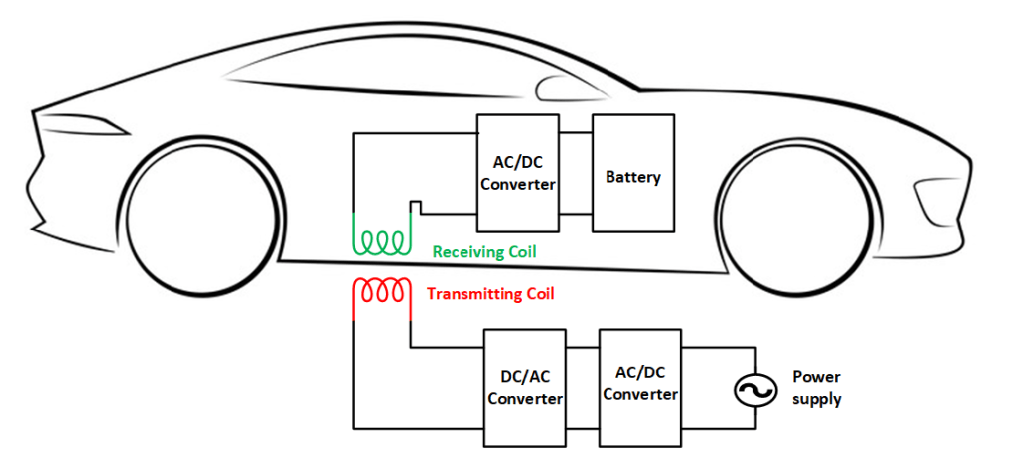 AC/DC Converter

Battery

Receiving Coil

Transmitting Coil

DC/AC Converter

AC/DC Converter

Power supply