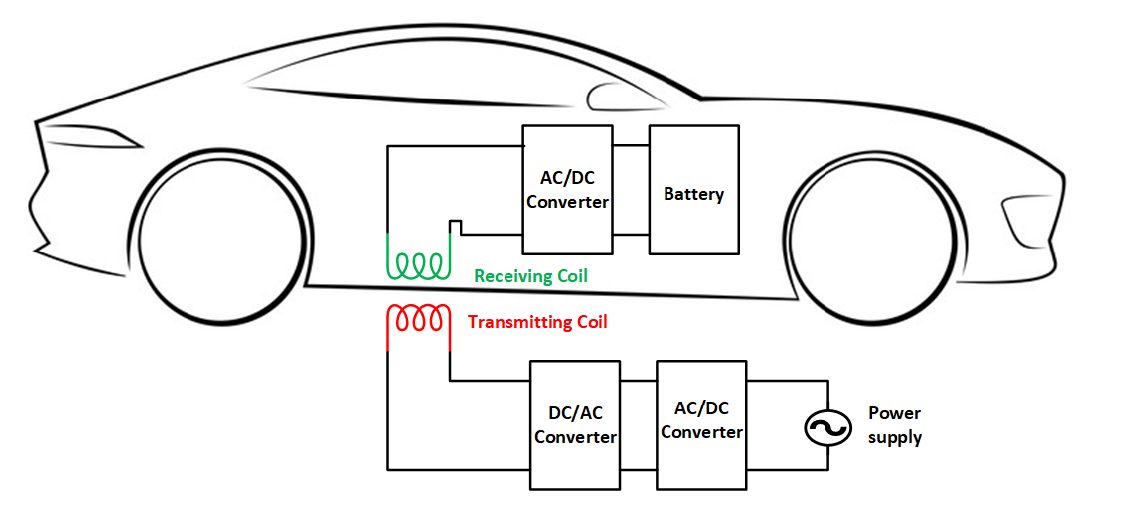 AC/DC Converter

Battery

Receiving Coil

Transmitting Coil

DC/AC Converter

AC/DC Converter

Power supply