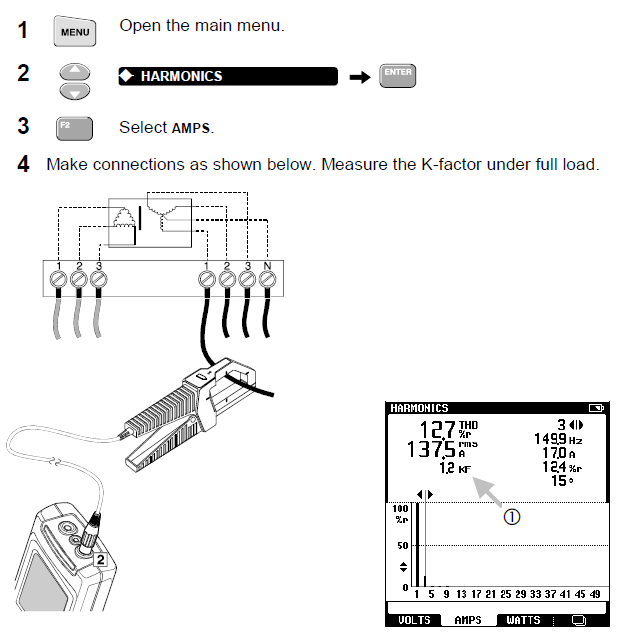 1 MENU Open the main menu.

2 ◆ HARMONICS → ENTER

3 F2 Select AMPS.

4 Make connections as shown below. Measure the K-factor under full load.

1 2 3 1 2 3 N

2

HARMONICS
12.7 THD %r
137.5 rms A
1.2 KF
3
149.9 Hz
17.0 A
12.4 %r
15 °
①
100 %r
50
0
1 5 9 13 17 21 25 29 33 37 41 45 49
VOLTS AMPS WATTS