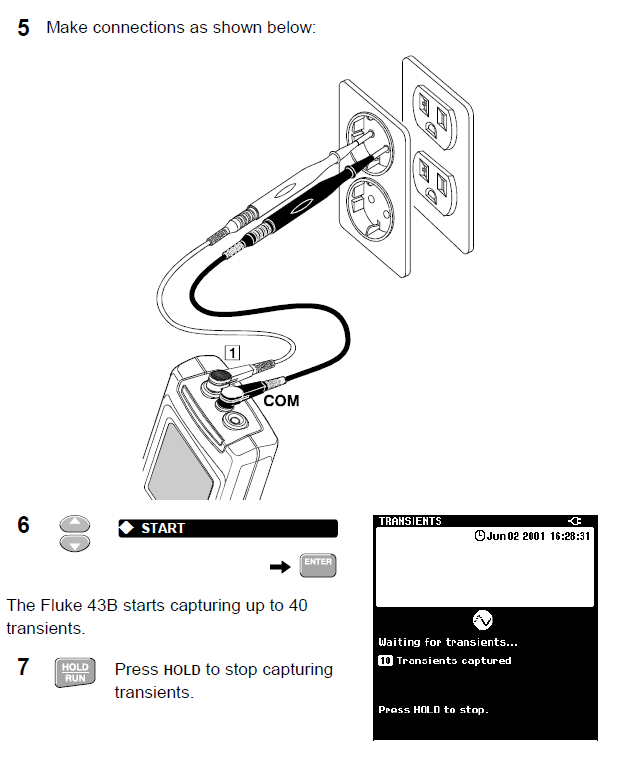 5 Make connections as shown below:

1

COM

6

START

ENTER

The Fluke 43B starts capturing up to 40 transients.

7 HOLD RUN Press HOLD to stop capturing transients.

TRANSIENTS

Jun 02 2001 16:28:31

Waiting for transients...

10 Transients captured

Press HOLD to stop.