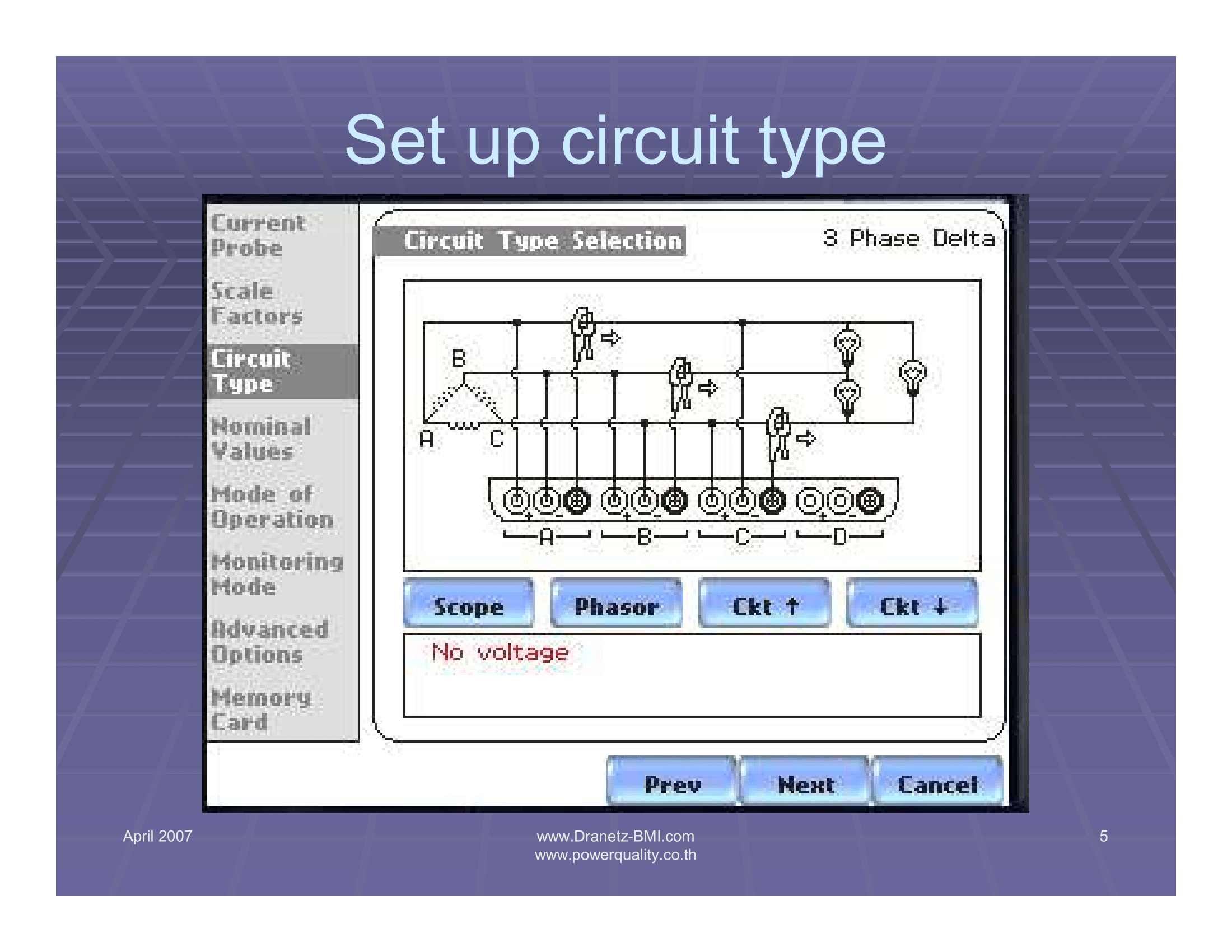 Set up circuit type

Current Probe

Scale Factors

Circuit Type

Nominal Values

Mode of Operation

Monitoring Mode

Advanced Options

Memory Card

Circuit Type Selection

3 Phase Delta

B

A

C

A

B

C

D

Scope

Phasor

Ckt ↑

Ckt ↓

No voltage

Prev

Next

Cancel

April 2007

www.Dranetz-BMI.com
www.powerquality.co.th

5